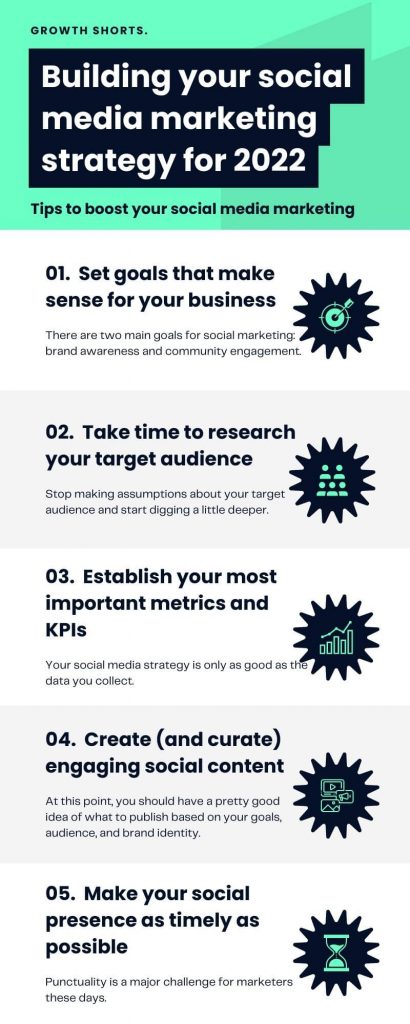 GROWTH SHORTS.

Building your social media marketing strategy for 2022

Tips to boost your social media marketing

01. Set goals that make sense for your business

There are two main goals for social marketing: brand awareness and community engagement.

02. Take time to research your target audience

Stop making assumptions about your target audience and start digging a little deeper.

03. Establish your most important metrics and KPIs

Your social media strategy is only as good as the data you collect.

04. Create (and curate) engaging social content

At this point, you should have a pretty good idea of what to publish based on your goals, audience, and brand identity.

05. Make your social presence as timely as possible

Punctuality is a major challenge for marketers these days.